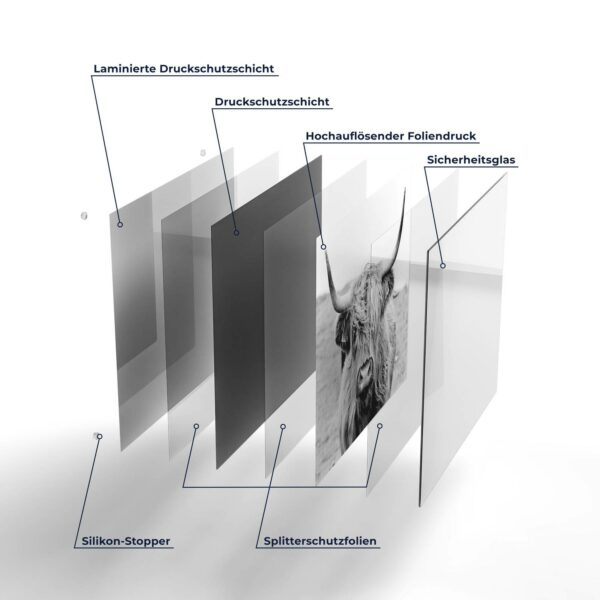 Laminierte Druckschutzschicht

Druckschutzschicht

Hochauflösender Foliendruck

Sicherheitsglas

Silikon-Stopper

Splitterschutzfolien